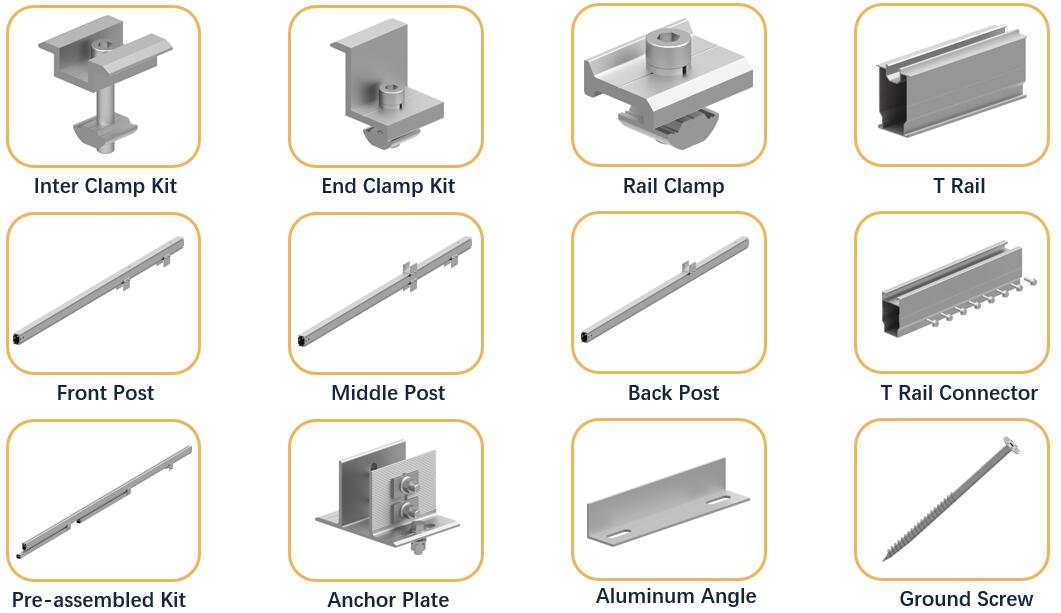 Inter Clamp Kit

End Clamp Kit

Rail Clamp

T Rail

Front Post

Middle Post

Back Post

T Rail Connector

Pre-assembled Kit

Anchor Plate

Aluminum Angle

Ground Screw