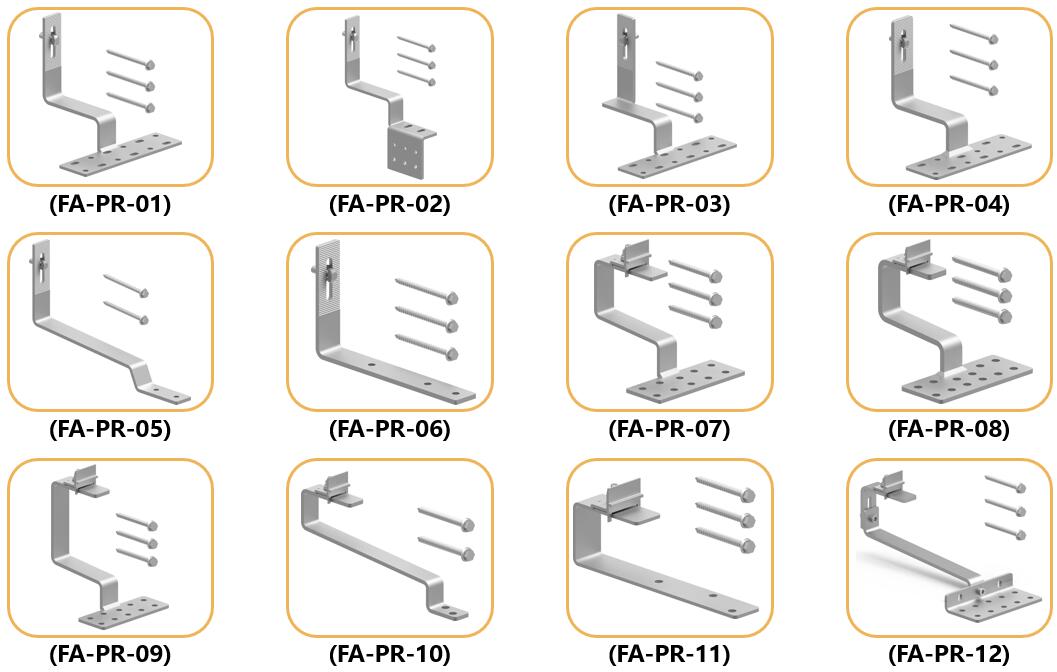 (FA-PR-01)

(FA-PR-02)

(FA-PR-03)

(FA-PR-04)

(FA-PR-05)

(FA-PR-06)

(FA-PR-07)

(FA-PR-08)

(FA-PR-09)

(FA-PR-10)

(FA-PR-11)

(FA-PR-12)