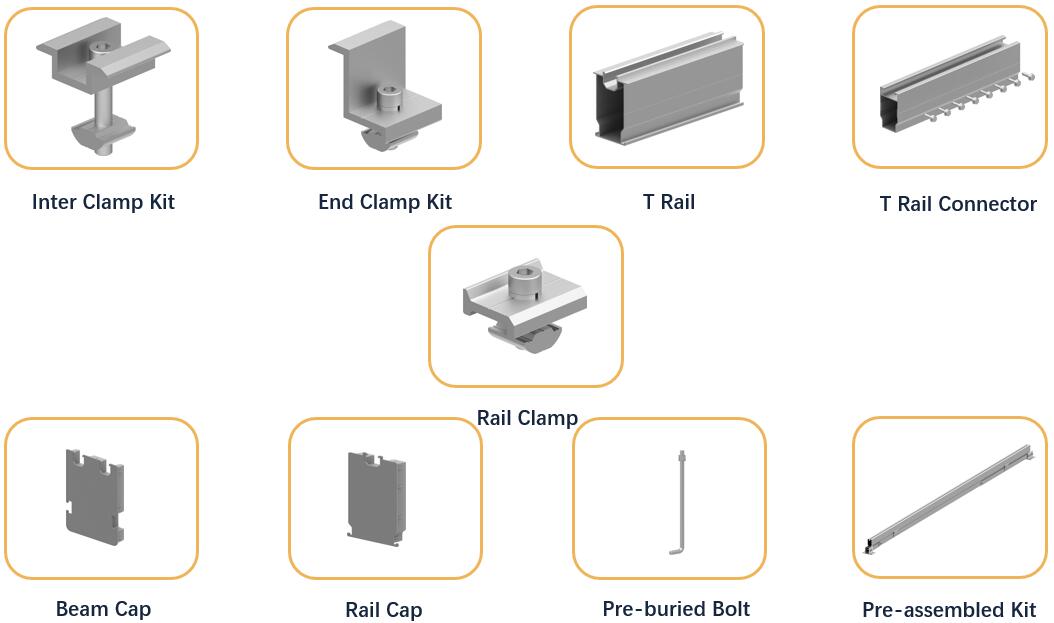 Inter Clamp Kit

End Clamp Kit

T Rail

T Rail Connector

Rail Clamp

Beam Cap

Rail Cap

Pre-buried Bolt

Pre-assembled Kit